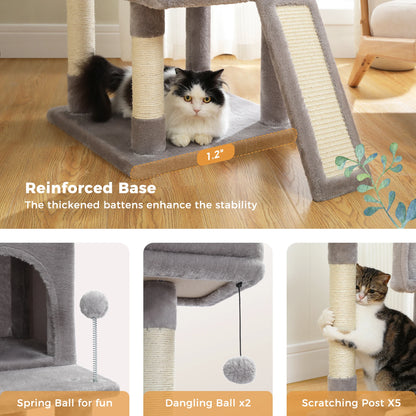 1.2"

Reinforced Base
The thickened battens enhance the stability

Spring Ball for fun

Dangling Ball x2

Scratching Post X5