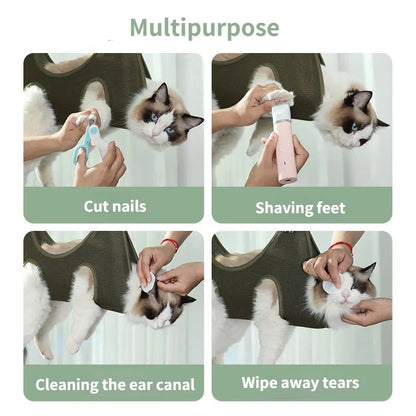 Multipurpose

Cut nails

Shaving feet

Cleaning the ear canal

Wipe away tears