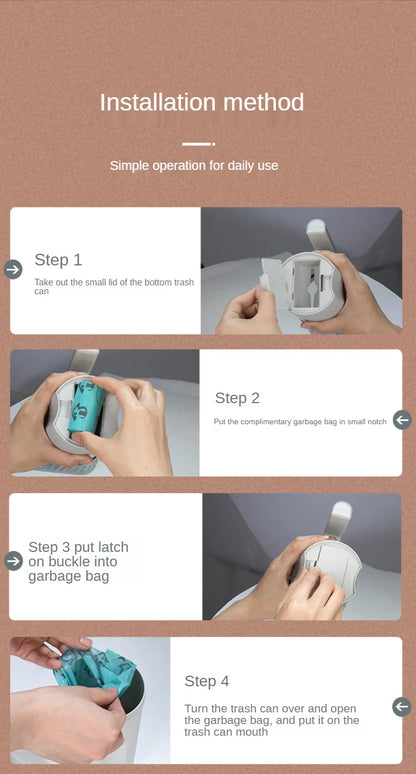 Installation method

Simple operation for daily use

Step 1

Take out the small lid of the bottom trash can

Step 2

Put the complimentary garbage bag in small notch

Step 3 put latch on buckle into garbage bag

Step 4

Turn the trash can over and open the garbage bag, and put it on the trash can mouth