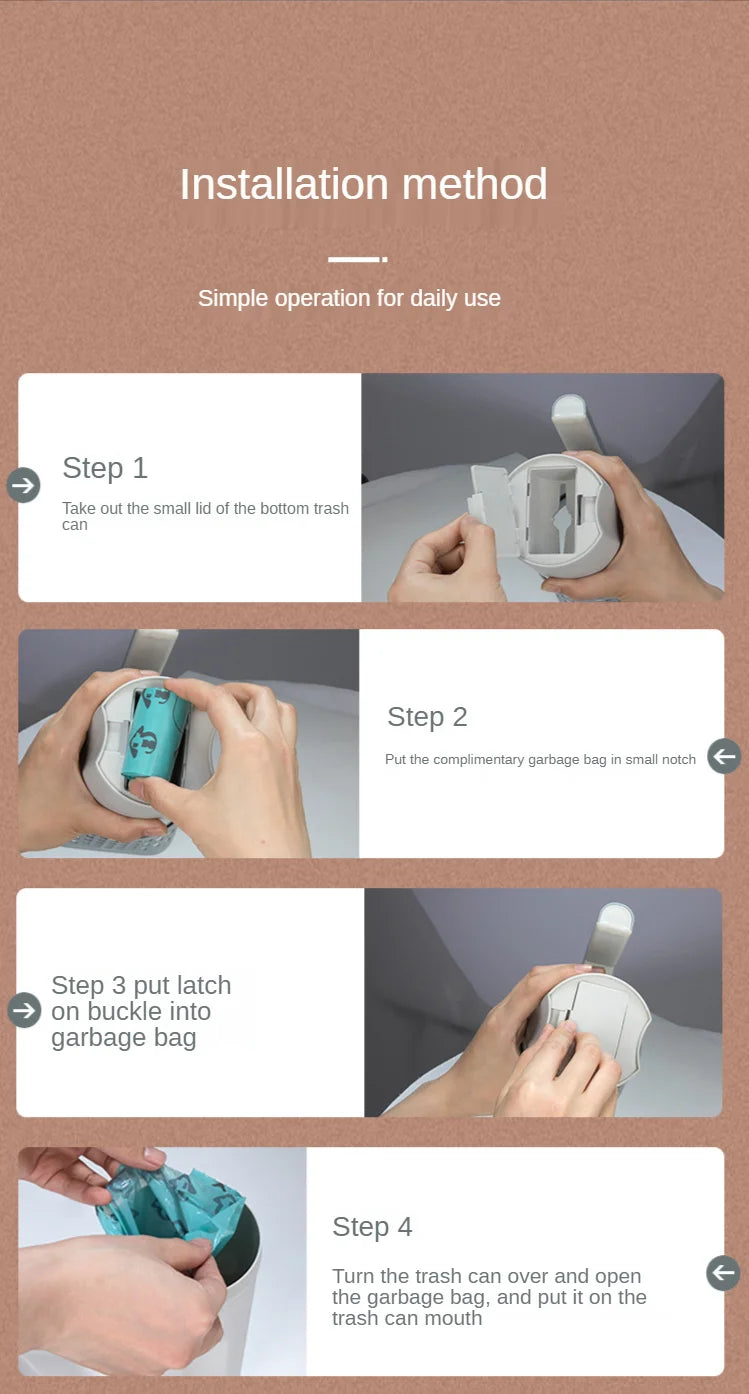 Installation method

Simple operation for daily use

Step 1

Take out the small lid of the bottom trash can

Step 2

Put the complimentary garbage bag in small notch

Step 3 put latch on buckle into garbage bag

Step 4

Turn the trash can over and open the garbage bag, and put it on the trash can mouth