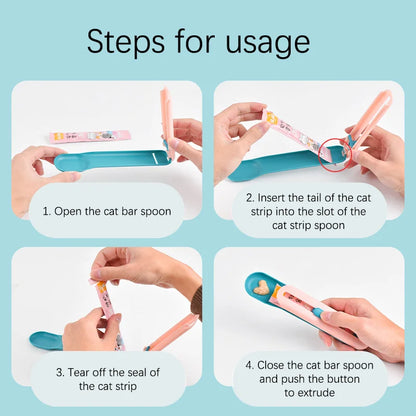 Steps for usage

1. Open the cat bar spoon

2. Insert the tail of the cat strip into the slot of the cat strip spoon

3. Tear off the seal of the cat strip

4. Close the cat bar spoon and push the button to extrude