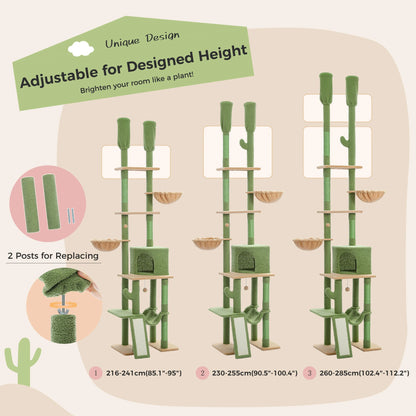 Unique Design

Adjustable for Designed Height

Brighten your room like a plant!

2 Posts for Replacing

1 216-241cm(85.1"-95")

2 230-255cm(90.5"-100.4")

3 260-285cm(102.4"-112.2")