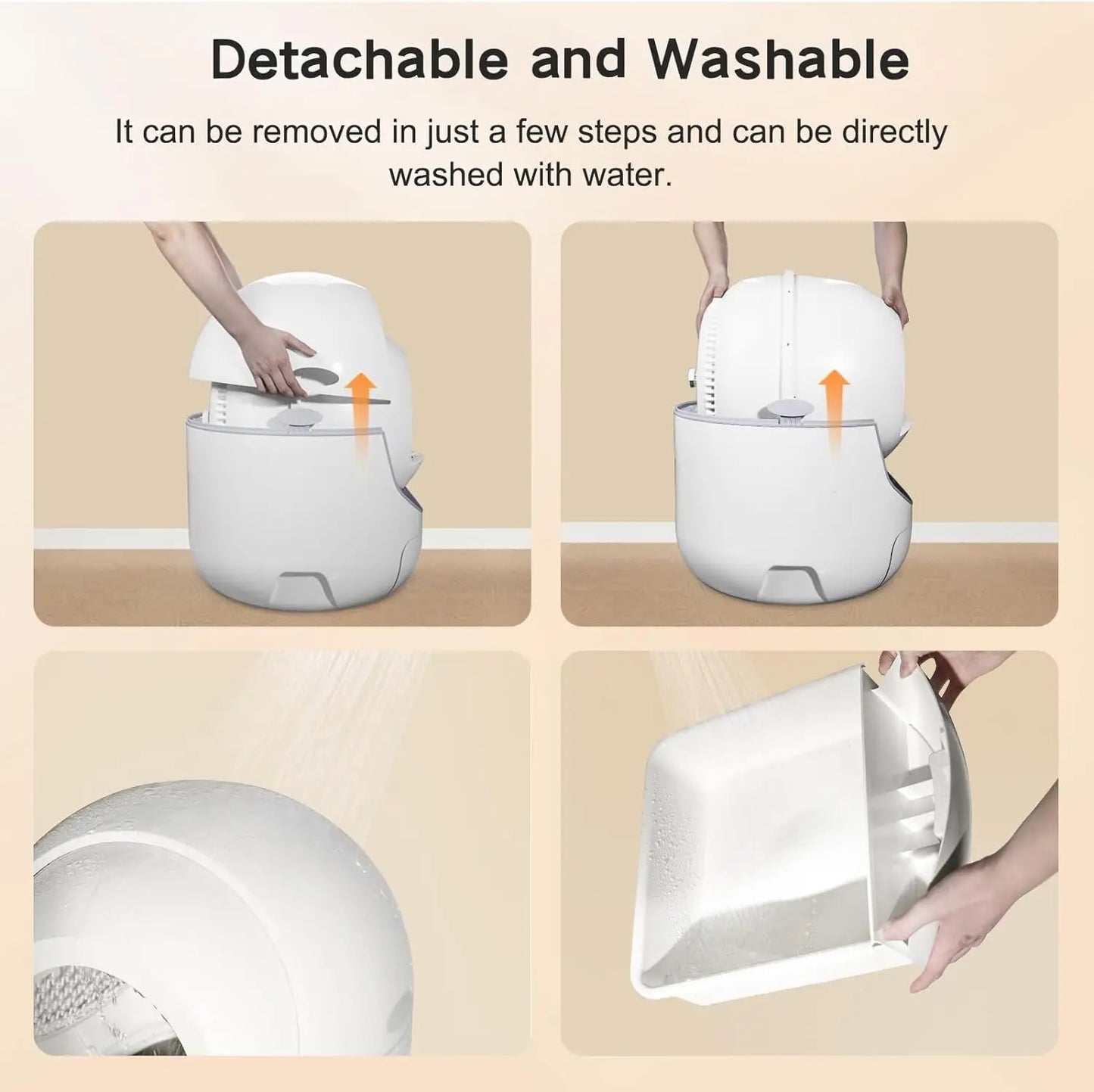 Detachable and Washable

It can be removed in just a few steps and can be directly washed with water.