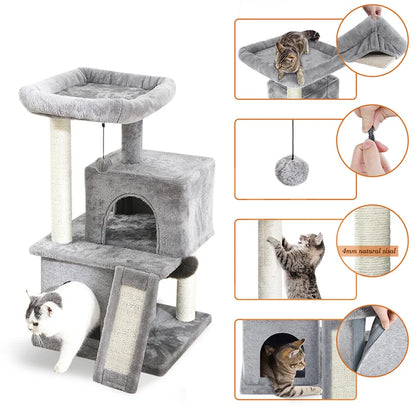 4mm natural sisal