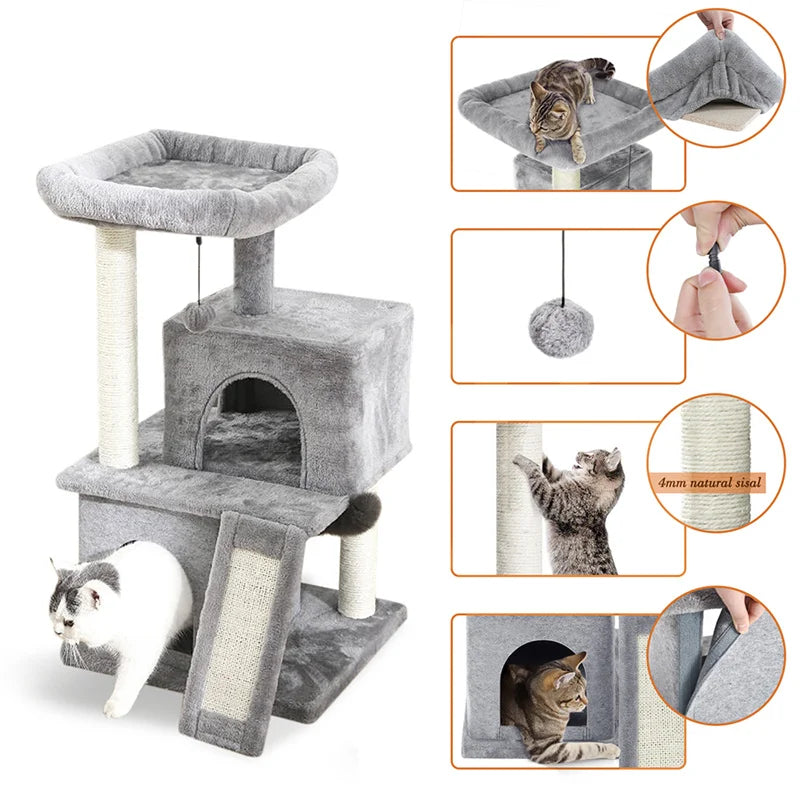 4mm natural sisal