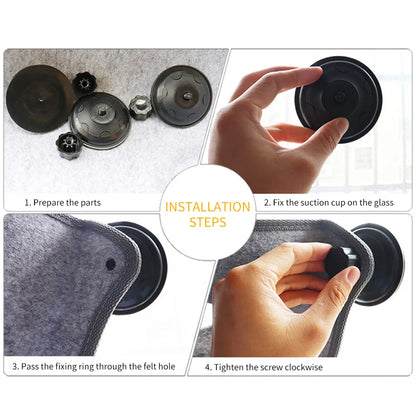 1. Prepare the parts

2. Fix the suction cup on the glass

INSTALLATION STEPS

3. Pass the fixing ring through the felt hole

4. Tighten the screw clockwise