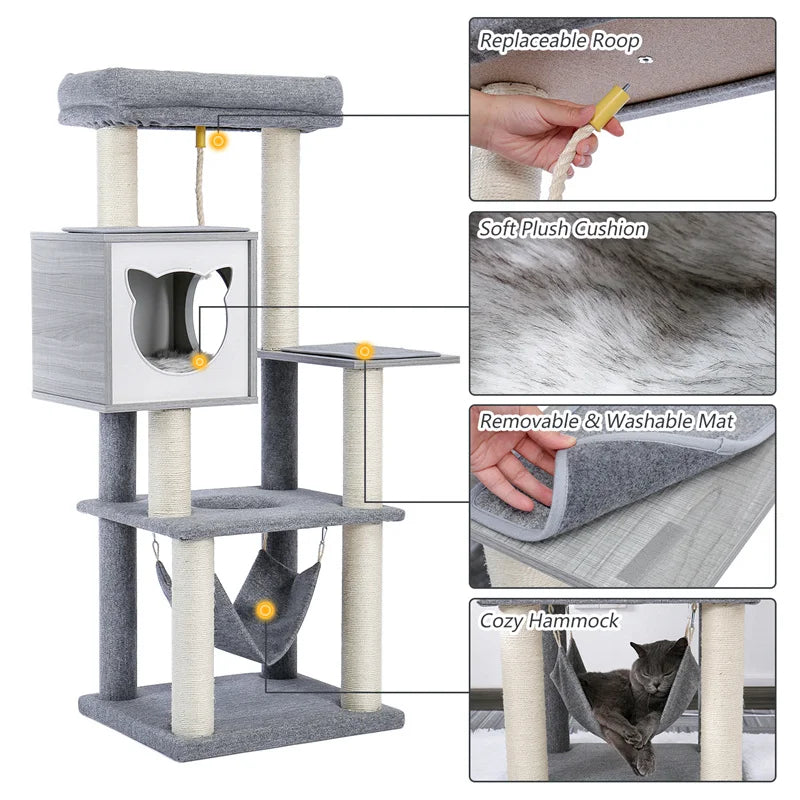 Replaceable Roop

Soft Plush Cushion

Removable & Washable Mat

Cozy Hammock