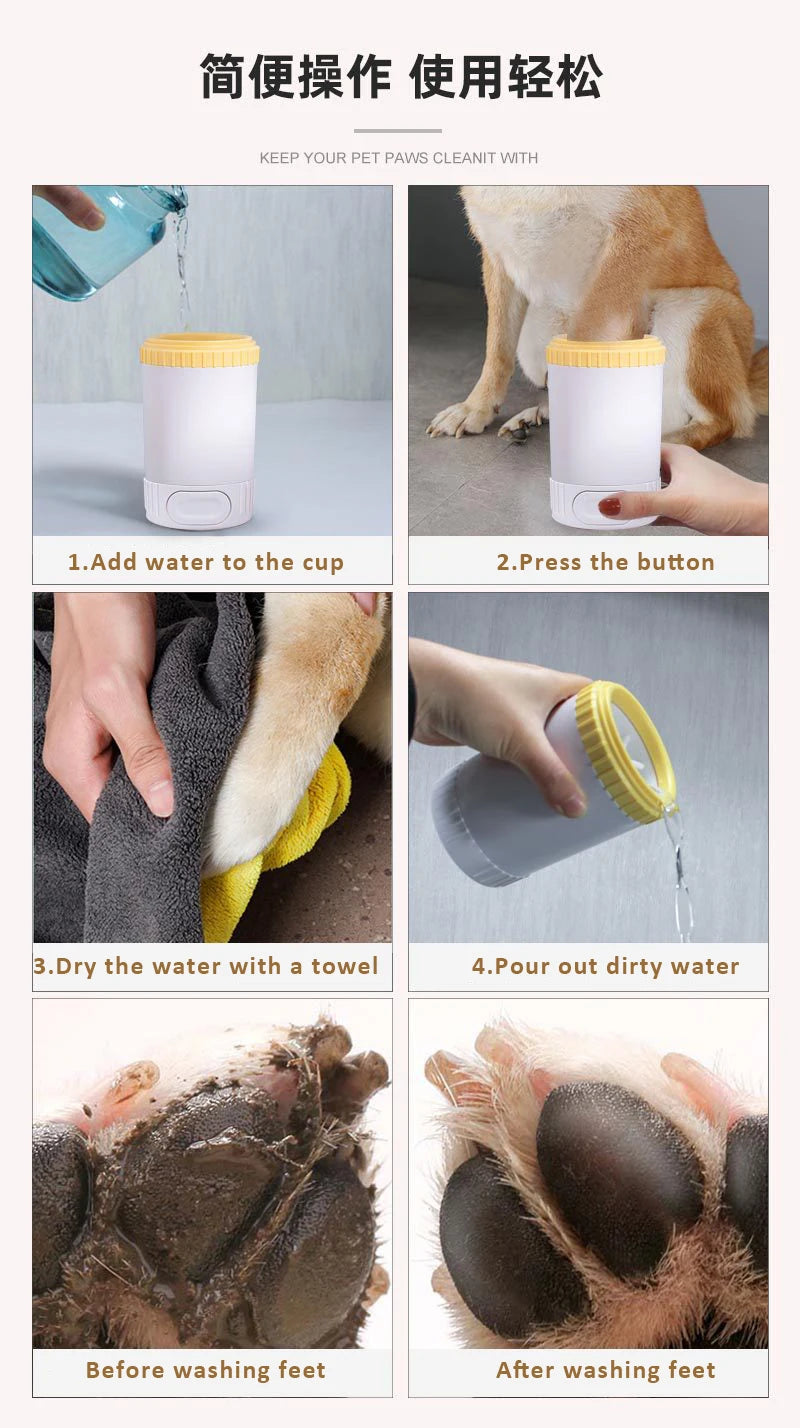 简便操作 使用轻松

KEEP YOUR PET PAWS CLEANIT WITH

1.Add water to the cup

2.Press the button

3.Dry the water with a towel

4.Pour out dirty water

Before washing feet

After washing feet